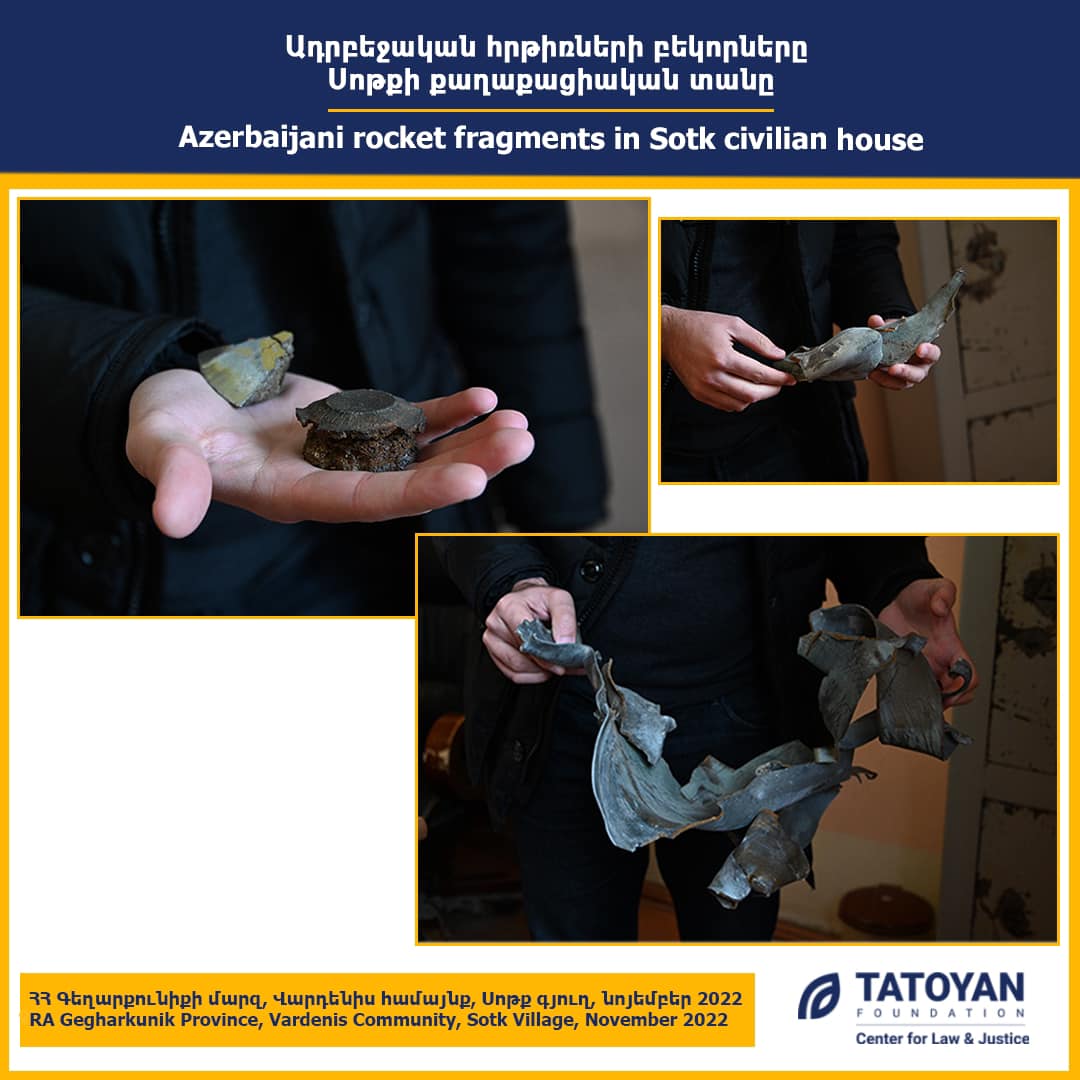 Ադրբեջական հրթիռների բեկորները Սոթքի քաղաքացիական տանը

Azerbaijani rocket fragments in Sotk civilian house

ՀՀ Գեղարքունիքի մարզ, Վարդենիս համայնք, Սոթք գյուղ, նոյեմբեր 2022
RA Gegharkunik Province, Vardenis Community, Sotk Village, November 2022

TATOYAN
FOUNDATION
Center for Law & Justice